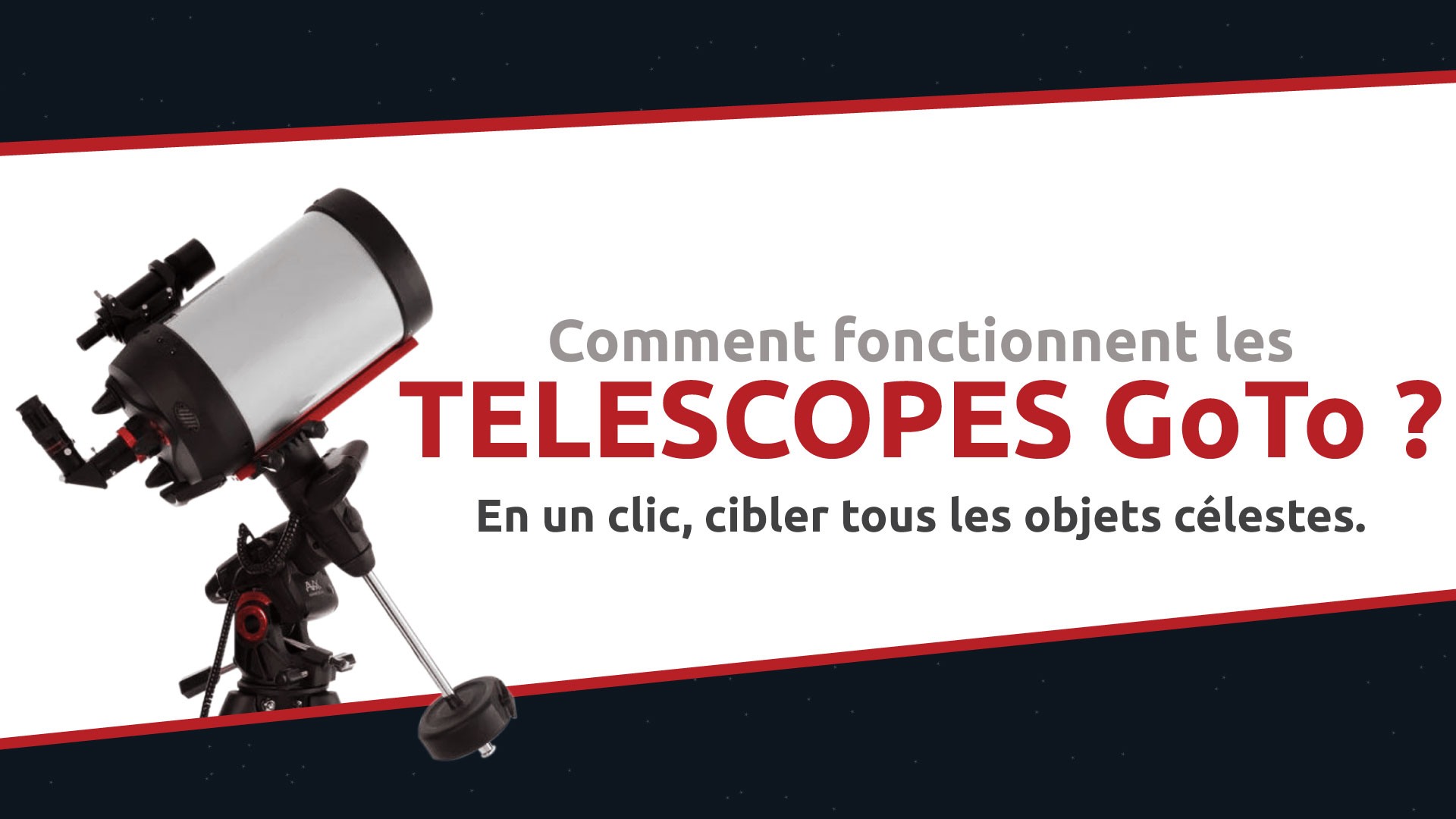 Comment fonctionnent les
TELESCOPES GoTo ?
En un clic, cibler tous les objets célestes.